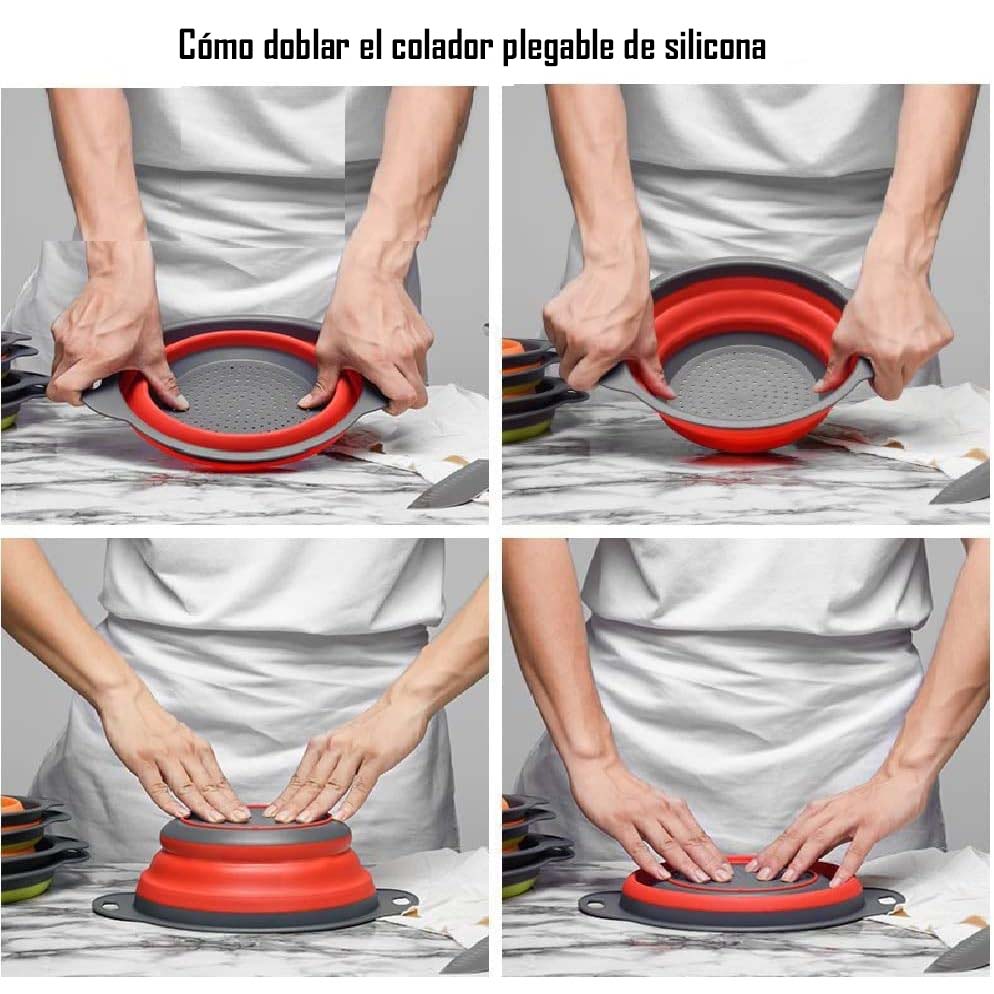 Cómo doblar el colador plegable de silicona